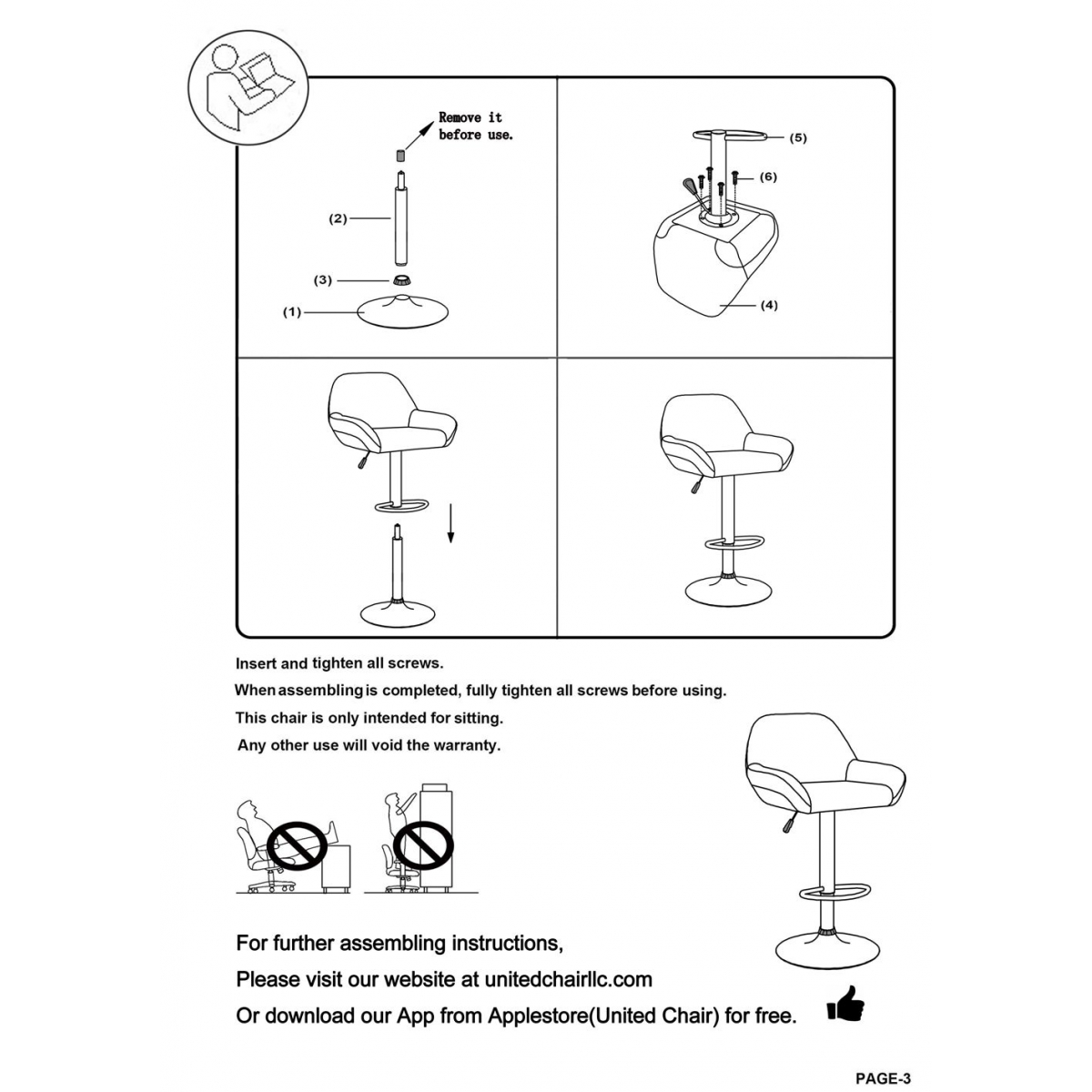 Remove it before use.

(2)

(3)

(1)

(5)

(6)

(4)

Insert and tighten all screws.

When assembling is completed, fully tighten all screws before using.

This chair is only intended for sitting.

Any other use will void the warranty.

For further assembling instructions,

Please visit our website at unitedchairllc.com

Or download our App from Applestore(United Chair) for free.

PAGE-3